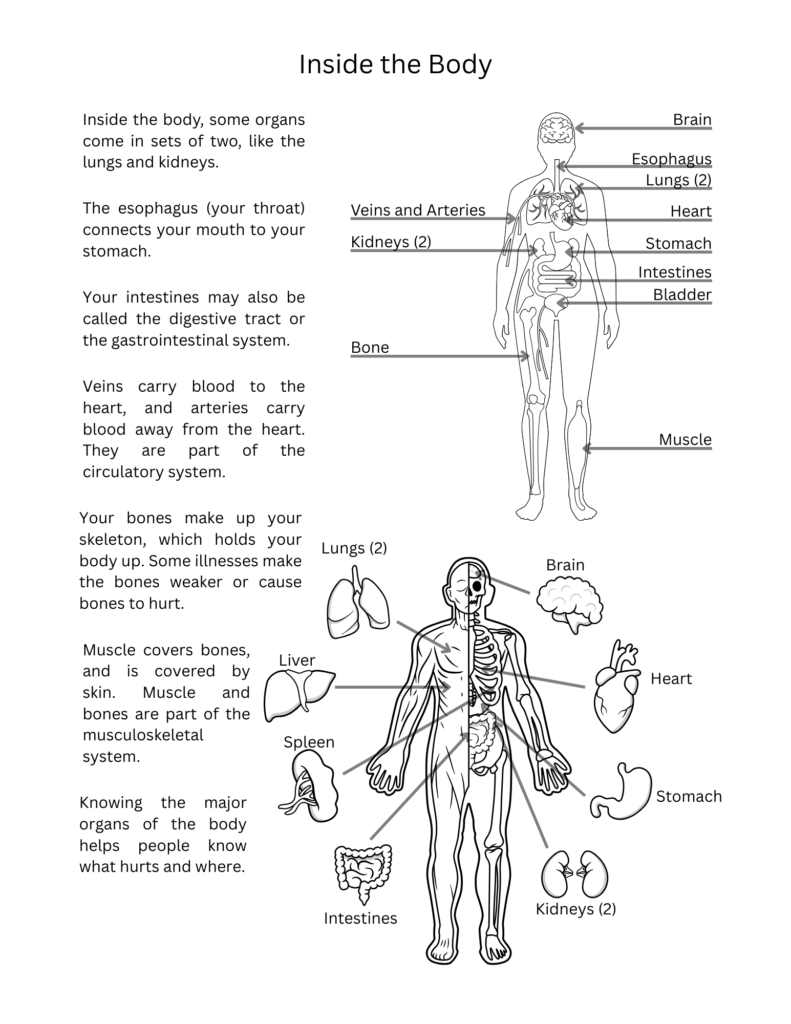 Inside the Body

Inside the body, some organs come in sets of two, like the lungs and kidneys.

The esophagus (your throat) connects your mouth to your stomach.

Your intestines may also be called the digestive tract or the gastrointestinal system.

Veins carry blood to the heart, and arteries carry blood away from the heart. They are part of the circulatory system.

Your bones make up your skeleton, which holds your body up. Some illnesses make the bones weaker or cause bones to hurt.

Muscle covers bones, and is covered by skin. Muscle and bones are part of the musculoskeletal system.

Knowing the major organs of the body helps people know what hurts and where.

Brain
Esophagus
Lungs (2)
Veins and Arteries
Heart
Kidneys (2)
Stomach
Intestines
Bladder
Bone
Muscle

Lungs (2)
Brain
Liver
Heart
Spleen
Stomach
Intestines
Kidneys (2)