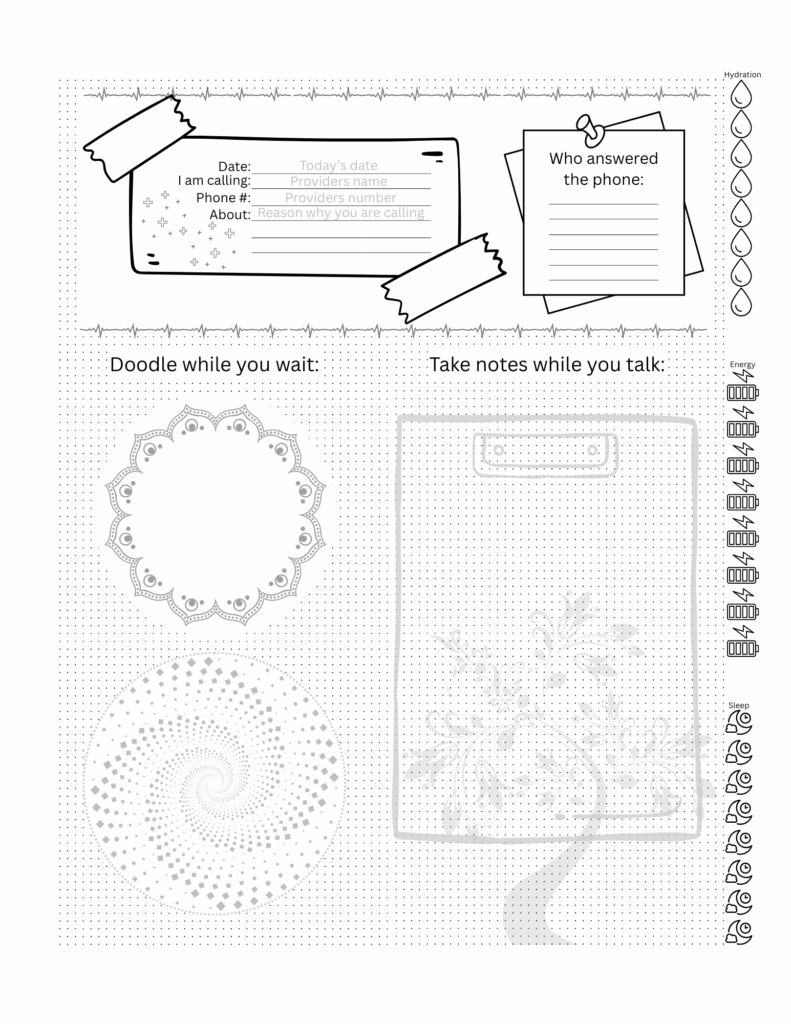 Hydration

Date: Today's date
I am calling: Providers name
Phone #: Providers number
About: Reason why you are calling

Who answered the phone:

Doodle while you wait:

Take notes while you talk:

Energy

Sleep